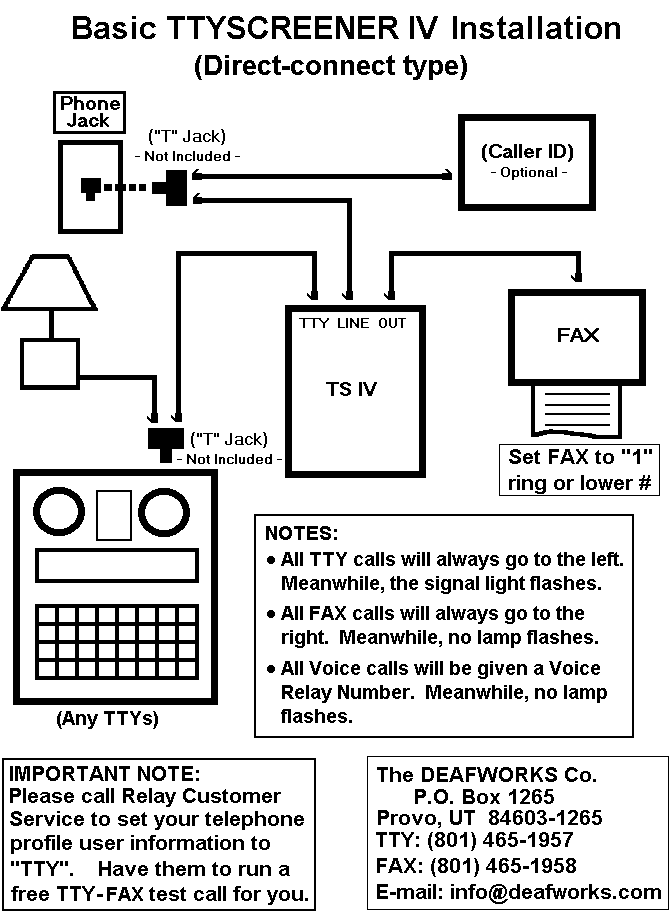 Basic TTYSCREENER IV Installation
(Direct-connect type)

Phone Jack

("T" Jack)
- Not Included -

(Caller ID)
- Optional -

TTY LINE OUT

TS IV

FAX

Set FAX to "1" ring or lower #

("T" Jack)
- Not Included -

(Any TTYs)

NOTES:
• All TTY calls will always go to the left. Meanwhile, the signal light flashes.
• All FAX calls will always go to the right. Meanwhile, no lamp flashes.
• All Voice calls will be given a Voice Relay Number. Meanwhile, no lamp flashes.

IMPORTANT NOTE:
Please call Relay Customer Service to set your telephone profile user information to "TTY". Have them to run a free TTY-FAX test call for you.

The DEAFWORKS Co.
P.O. Box 1265
Provo, UT 84603-1265
TTY: (801) 465-1957
FAX: (801) 465-1958
E-mail: info@deafworks.com